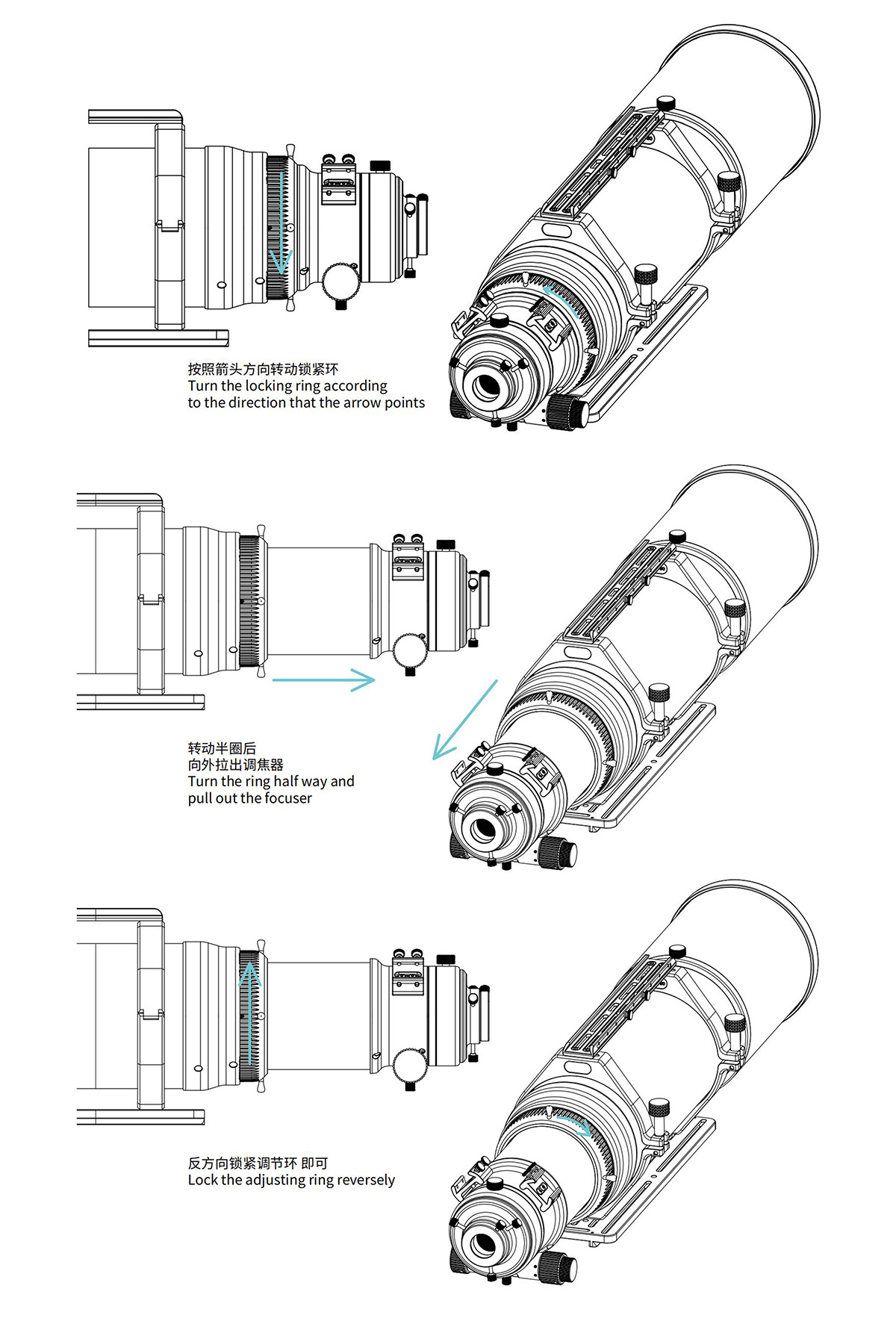 按照箭头方向转动锁紧环
Turn the locking ring according to the direction that the arrow points

转动半圈后
向外拉出调焦器
Turn the ring half way and pull out the focuser

反方向锁紧调节环 即可
Lock the adjusting ring reversely