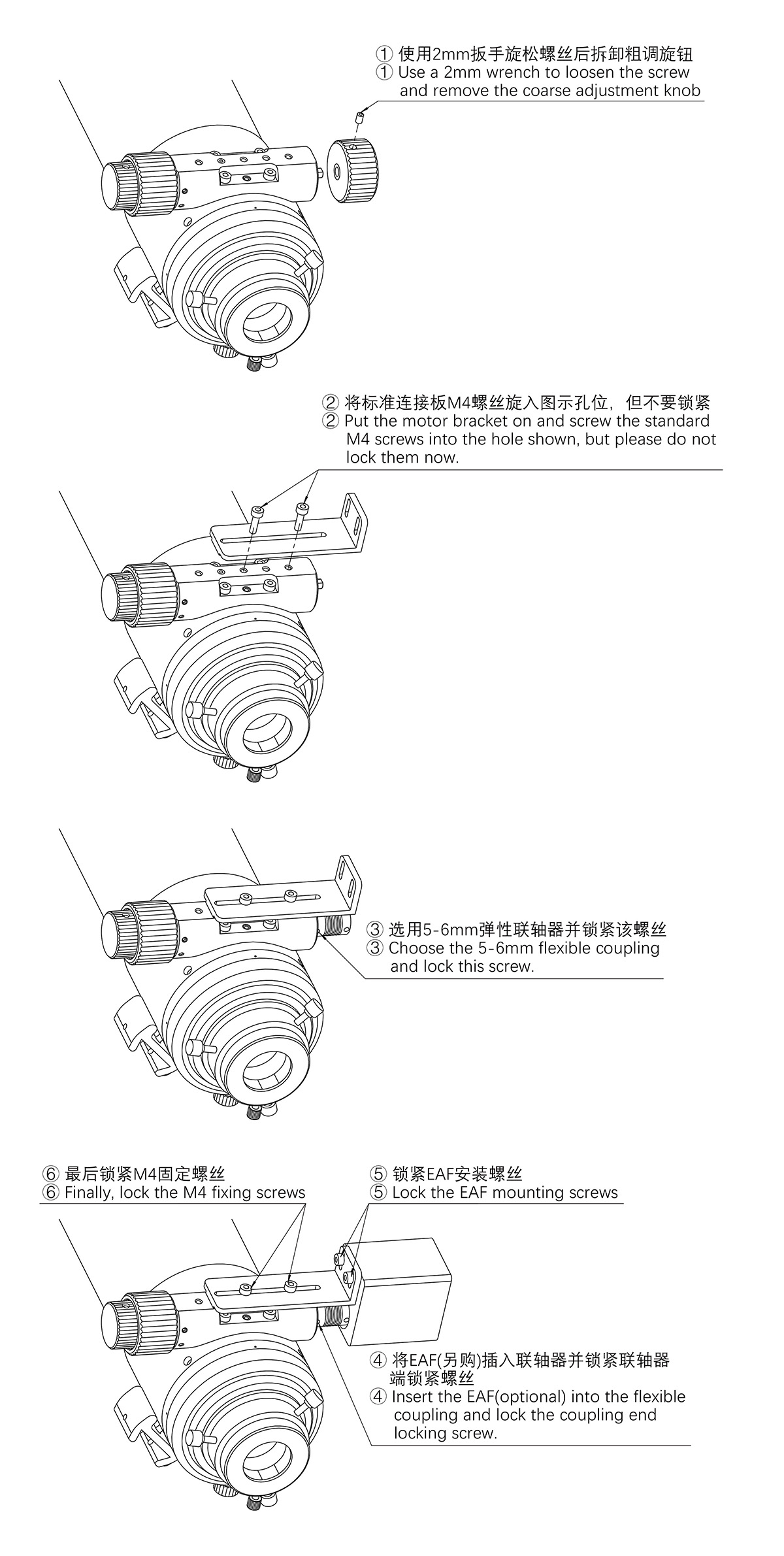 ① 使用2mm扳手旋松螺丝后拆卸粗调旋钮
① Use a 2mm wrench to loosen the screw and remove the coarse adjustment knob

② 将标准连接板M4螺丝旋入图示孔位，但不要锁紧
② Put the motor bracket on and screw the standard M4 screws into the hole shown, but please do not lock them now.

③ 选用5-6mm弹性联轴器并锁紧该螺丝
③ Choose the 5-6mm flexible coupling and lock this screw.

⑥ 最后锁紧M4固定螺丝
⑥ Finally, lock the M4 fixing screws

⑤ 锁紧EAF安装螺丝
⑤ Lock the EAF mounting screws

④ 将EAF(另购)插入联轴器并锁紧联轴器端锁紧螺丝
④ Insert the EAF(optional) into the flexible coupling and lock the coupling end locking screw.