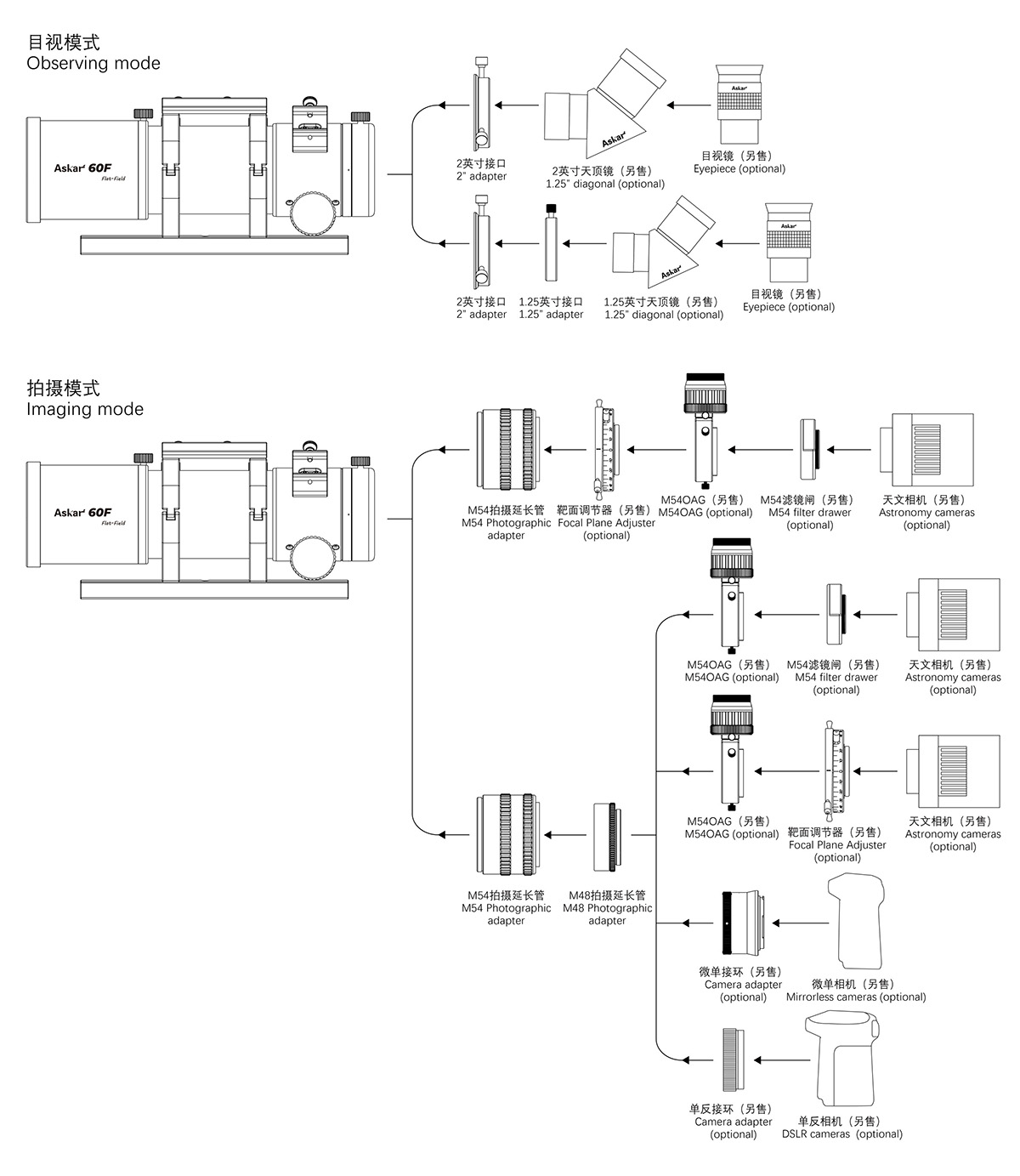 目视模式
Observing mode

Askar 60F
Flat-Field

2英寸接口
2" adapter

Askar
2英寸天顶镜（另售）
1.25" diagonal (optional)

Askar
目视镜（另售）
Eyepiece (optional)

2英寸接口
2" adapter

1.25英寸接口
1.25" adapter

Askar
1.25英寸天顶镜（另售）
1.25" diagonal (optional)

Askar
目视镜（另售）
Eyepiece (optional)

拍摄模式
Imaging mode

Askar 60F
Flat-Field

M54拍摄延长管
M54 Photographic adapter

靶面调节器（另售）
Focal Plane Adjuster (optional)

M54OAG（另售）
M54OAG (optional)

M54滤镜闸（另售）
M54 filter drawer (optional)

天文相机（另售）
Astronomy cameras (optional)

M54OAG（另售）
M54OAG (optional)

M54滤镜闸（另售）
M54 filter drawer (optional)

天文相机（另售）
Astronomy cameras (optional)

M54OAG（另售）
M54OAG (optional)

靶面调节器（另售）
Focal Plane Adjuster (optional)

天文相机（另售）
Astronomy cameras (optional)

M54拍摄延长管
M54 Photographic adapter

M48拍摄延长管
M48 Photographic adapter

微单接环（另售）
Camera adapter (optional)

微单相机（另售）
Mirrorless cameras (optional)

单反接环（另售）
Camera adapter (optional)

单反相机（另售）
DSLR cameras (optional)