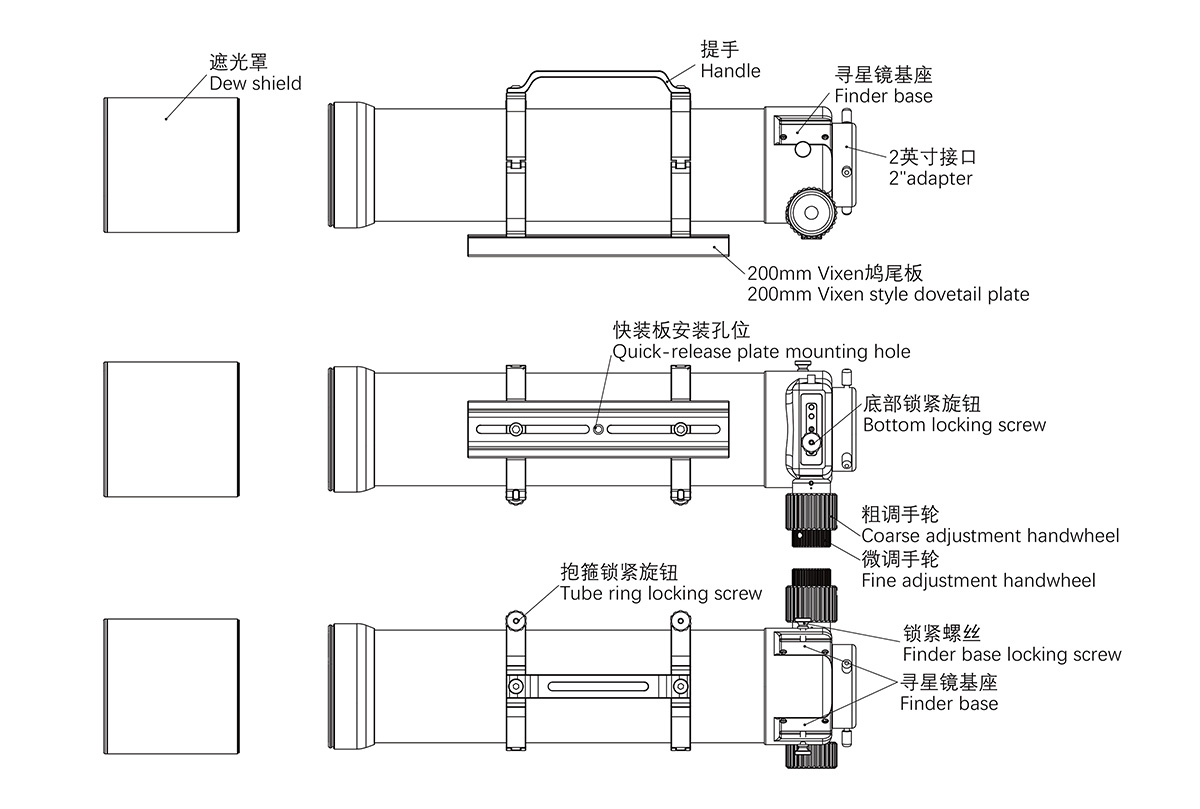 遮光罩
Dew shield

提手
Handle

寻星镜基座
Finder base

2英寸接口
2"adapter

200mm Vixen鸠尾板
200mm Vixen style dovetail plate

快装板安装孔位
Quick-release plate mounting hole

底部锁紧旋钮
Bottom locking screw

粗调手轮
Coarse adjustment handwheel

微调手轮
Fine adjustment handwheel

抱箍锁紧旋钮
Tube ring locking screw

锁紧螺丝
Finder base locking screw

寻星镜基座
Finder base