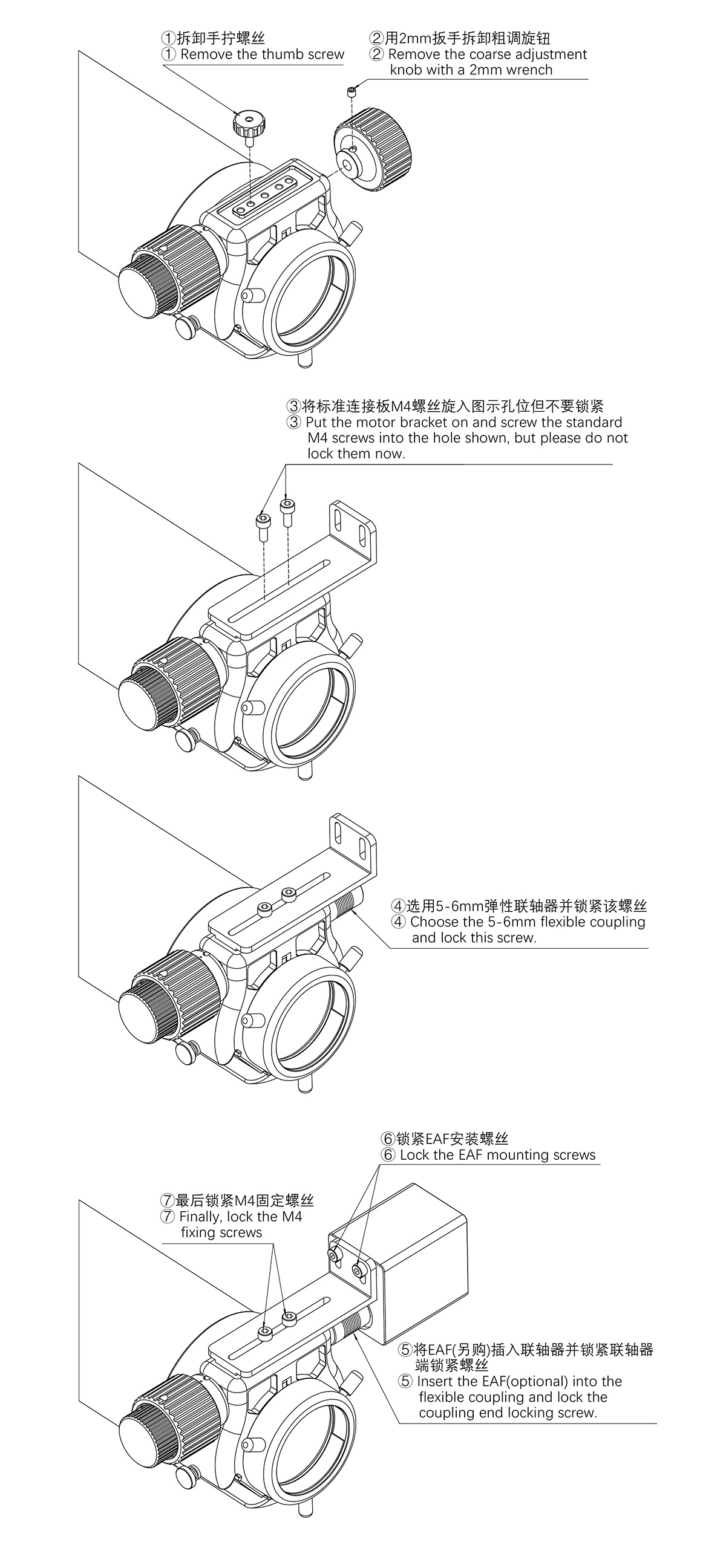 ①拆卸手拧螺丝
① Remove the thumb screw

②用2mm扳手拆卸粗调旋钮
② Remove the coarse adjustment knob with a 2mm wrench

③将标准连接板M4螺丝旋入图示孔位但不要锁紧
③ Put the motor bracket on and screw the standard M4 screws into the hole shown, but please do not lock them now.

④选用5-6mm弹性联轴器并锁紧该螺丝
④ Choose the 5-6mm flexible coupling and lock this screw.

⑥锁紧EAF安装螺丝
⑥ Lock the EAF mounting screws

⑦最后锁紧M4固定螺丝
⑦ Finally, lock the M4 fixing screws

⑤将EAF(另购)插入联轴器并锁紧联轴器端锁紧螺丝
⑤ Insert the EAF(optional) into the flexible coupling and lock the coupling end locking screw.