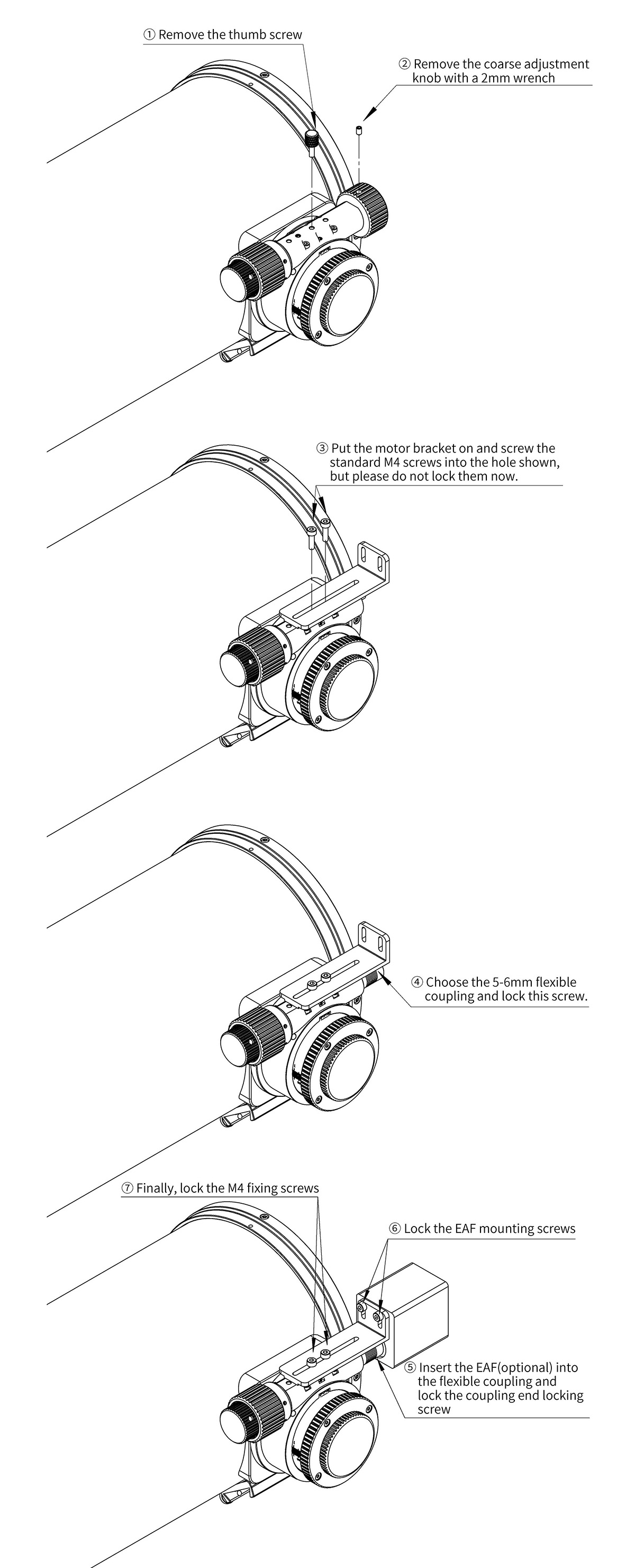 ① Remove the thumb screw

② Remove the coarse adjustment knob with a 2mm wrench

③ Put the motor bracket on and screw the standard M4 screws into the hole shown, but please do not lock them now.

④ Choose the 5-6mm flexible coupling and lock this screw.

⑦ Finally, lock the M4 fixing screws

⑥ Lock the EAF mounting screws

⑤ Insert the EAF(optional) into the flexible coupling and lock the coupling end locking screw