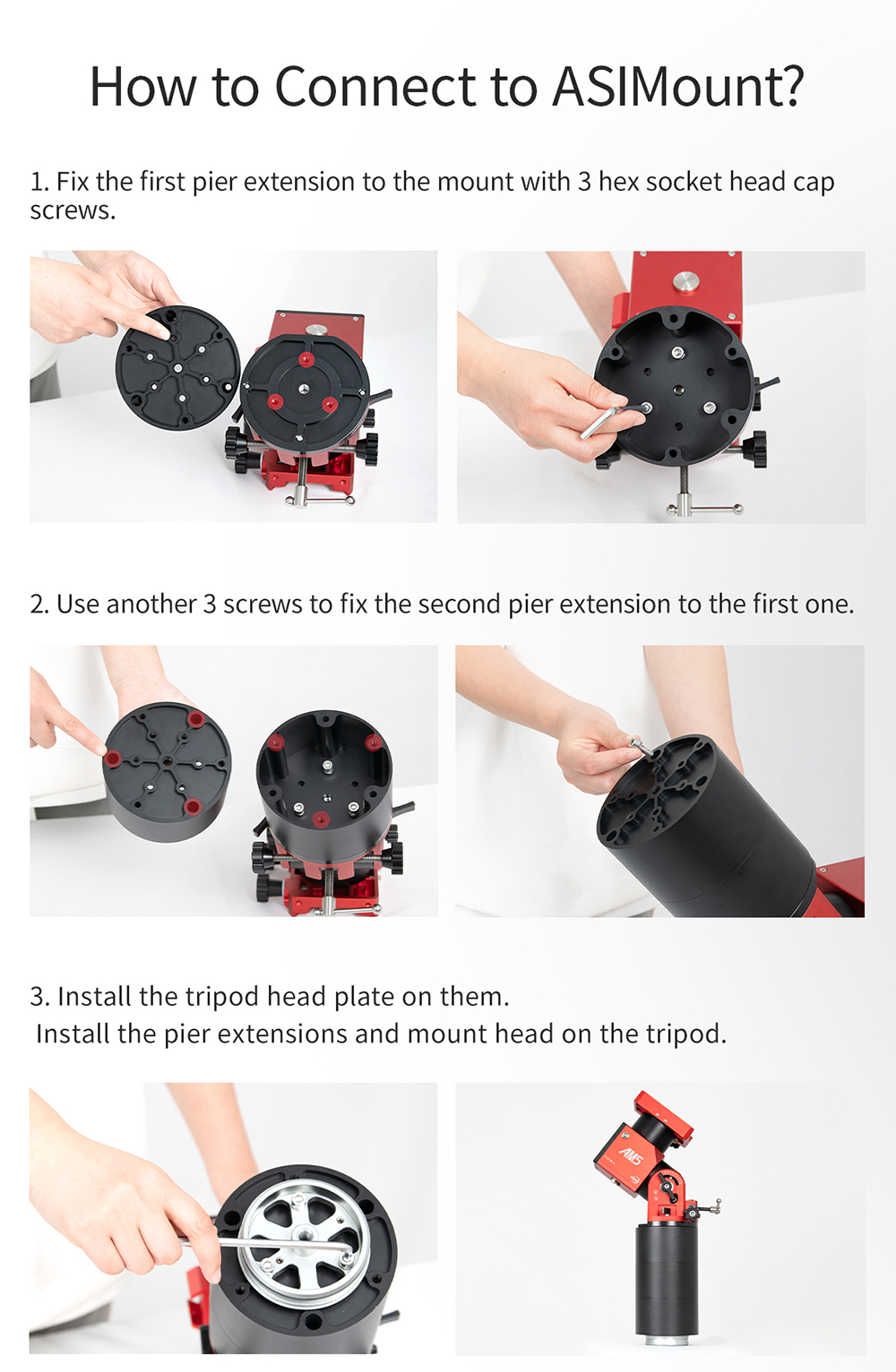 How to Connect to ASIMount?

1. Fix the first pier extension to the mount with 3 hex socket head cap screws.

2. Use another 3 screws to fix the second pier extension to the first one.

3. Install the tripod head plate on them.
Install the pier extensions and mount head on the tripod.

AM5